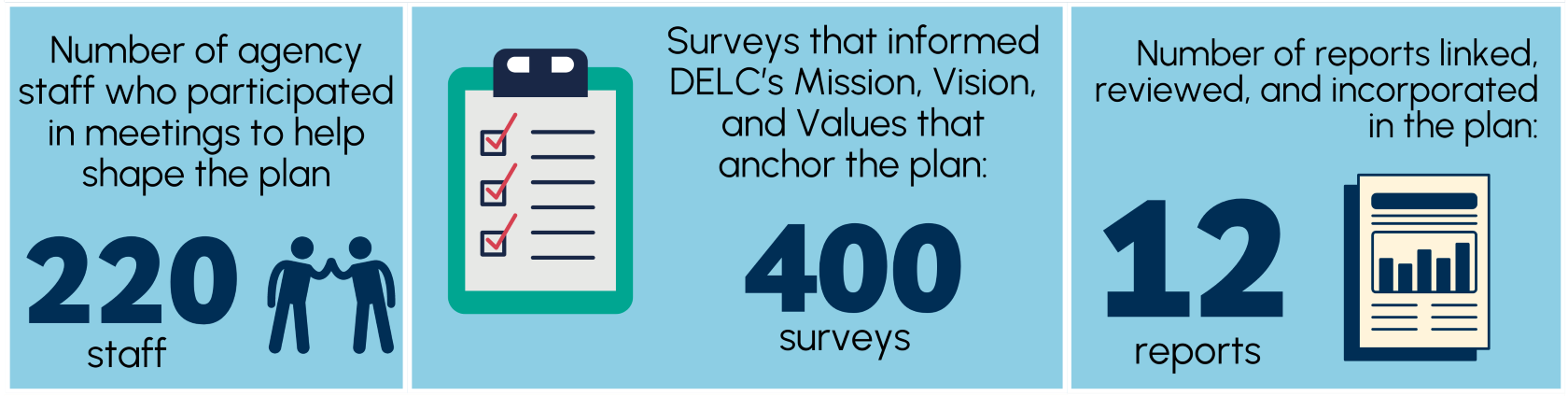 Number of agency staff who participated in meetings to help shape the plan

220

staff

Surveys that informed DELC's Mission, Vision, and Values that anchor the plan:

400

surveys

Number of reports linked, reviewed, and incorporated in the plan:

12

reports