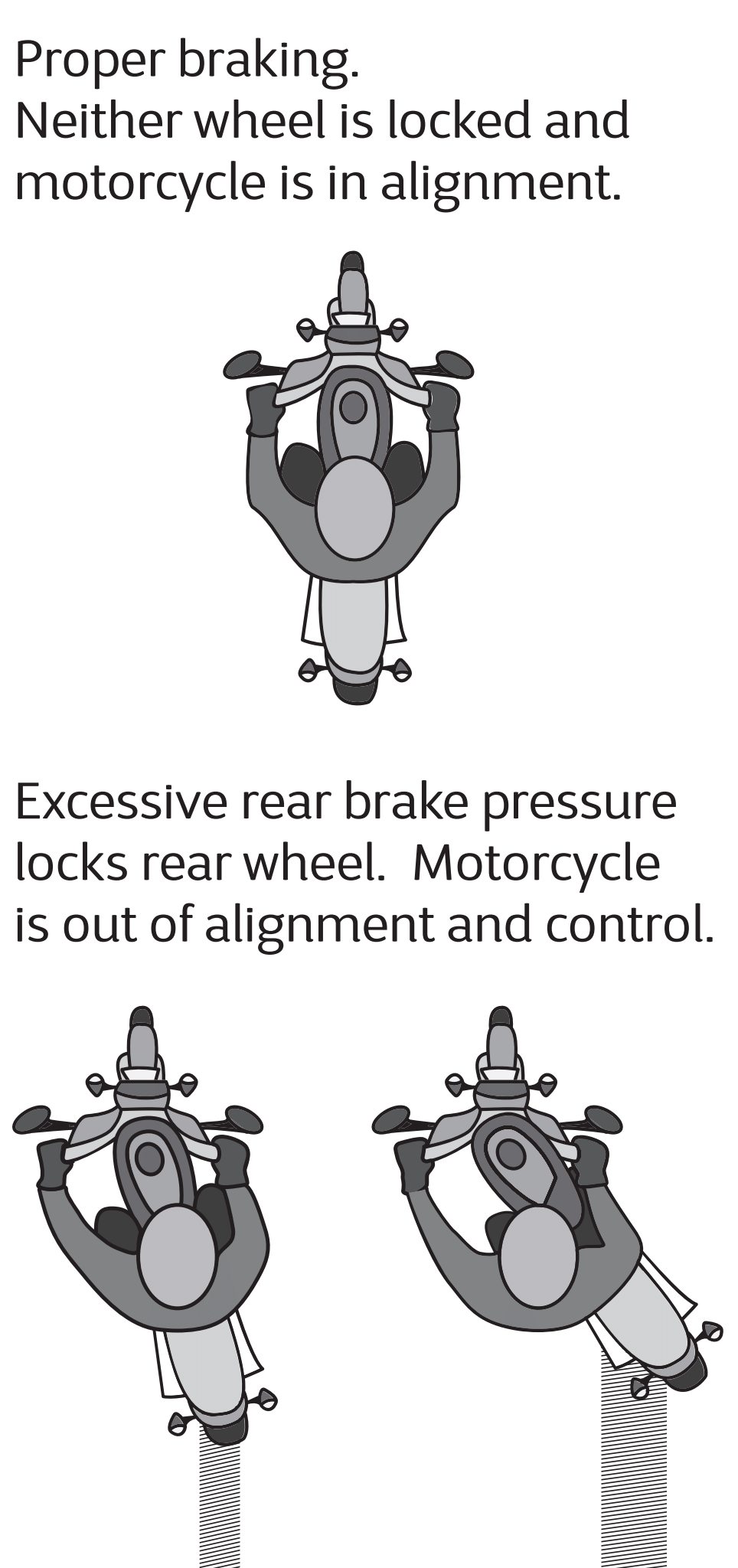 Proper braking.
Neither wheel is locked and motorcycle is in alignment.

Excessive rear brake pressure locks rear wheel. Motorcycle is out of alignment and control.