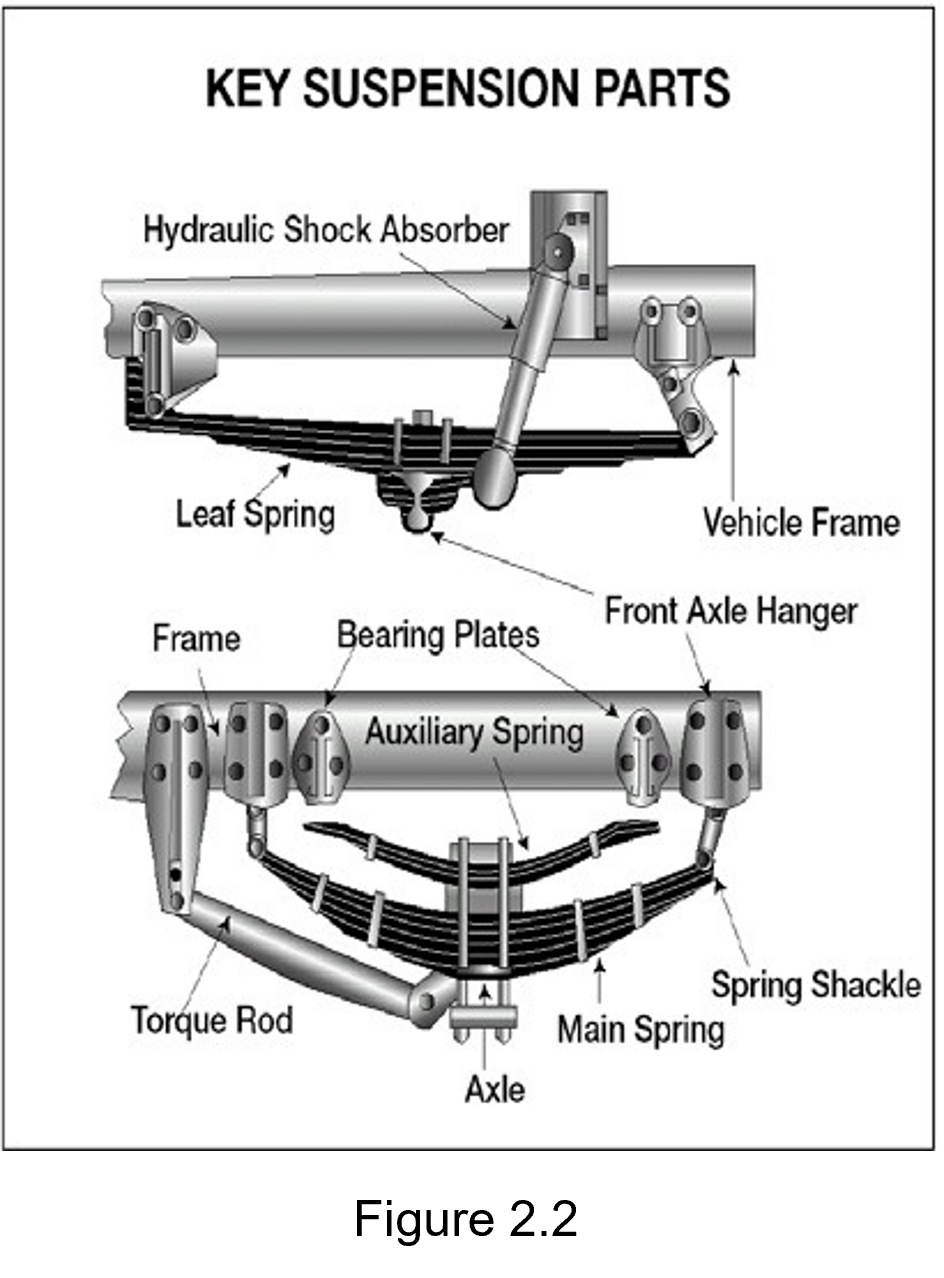 KEY SUSPENSION PARTS

Hydraulic Shock Absorber

Leaf Spring

Vehicle Frame

Front Axle Hanger

Frame

Bearing Plates

Auxiliary Spring

Torque Rod

Axle

Main Spring

Spring Shackle

Figure 2.2