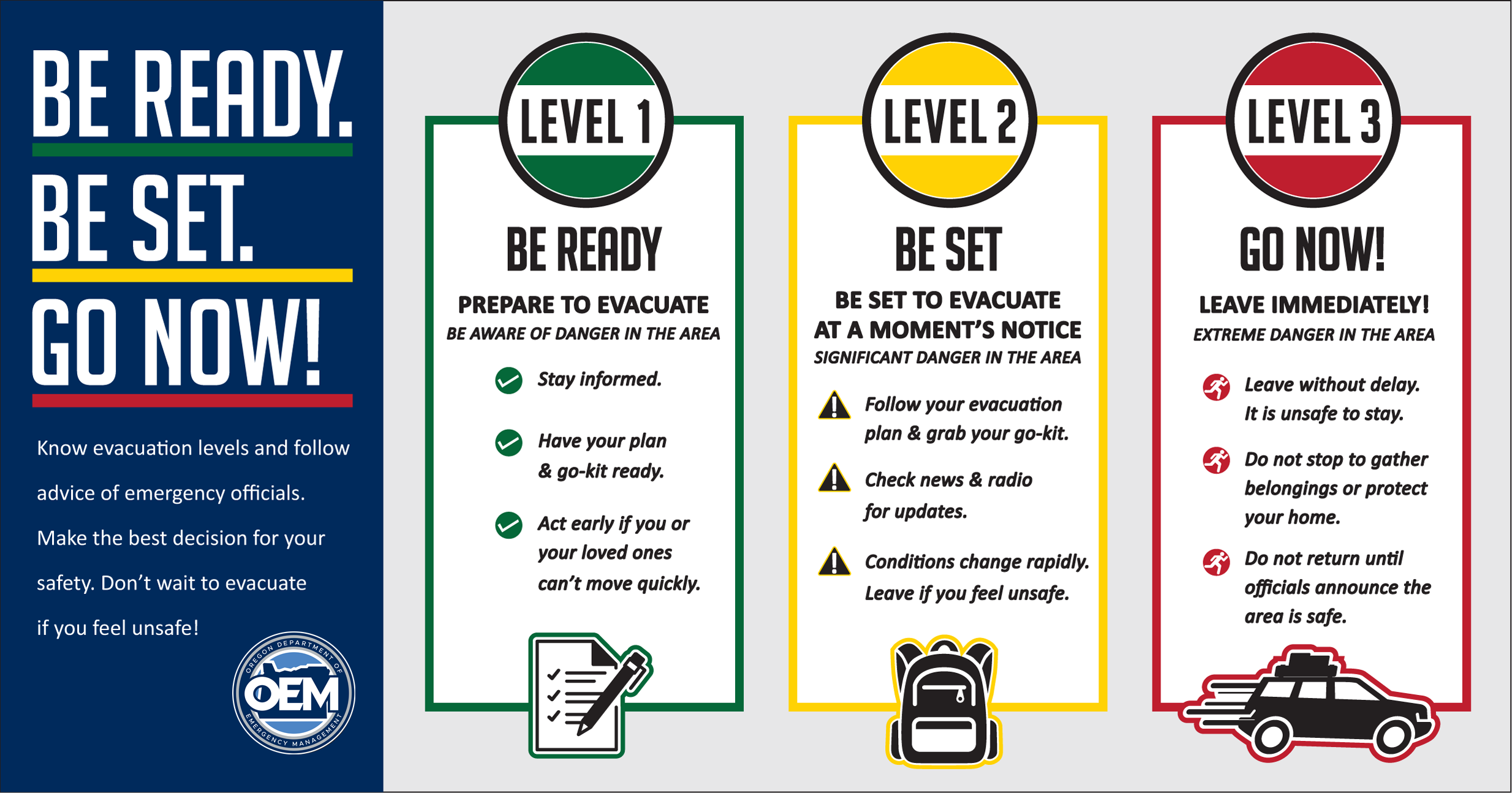 BE READY.
BE SET.
GO NOW!

Know evacuation levels and follow advice of emergency officials. Make the best decision for your safety. Don't wait to evacuate if you feel unsafe!

OREGON DEPARTMENT OF EMERGENCY MANAGEMENT
OEM

LEVEL 1
BE READY
PREPARE TO EVACUATE
BE AWARE OF DANGER IN THE AREA
Stay informed.
Have your plan & go-kit ready.
Act early if you or your loved ones can't move quickly.

LEVEL 2
BE SET
BE SET TO EVACUATE AT A MOMENT'S NOTICE
SIGNIFICANT DANGER IN THE AREA
Follow your evacuation plan & grab your go-kit.
Check news & radio for updates.
Conditions change rapidly. Leave if you feel unsafe.

LEVEL 3
GO NOW!
LEAVE IMMEDIATELY!
EXTREME DANGER IN THE AREA
Leave without delay. It is unsafe to stay.
Do not stop to gather belongings or protect your home.
Do not return until officials announce the area is safe.