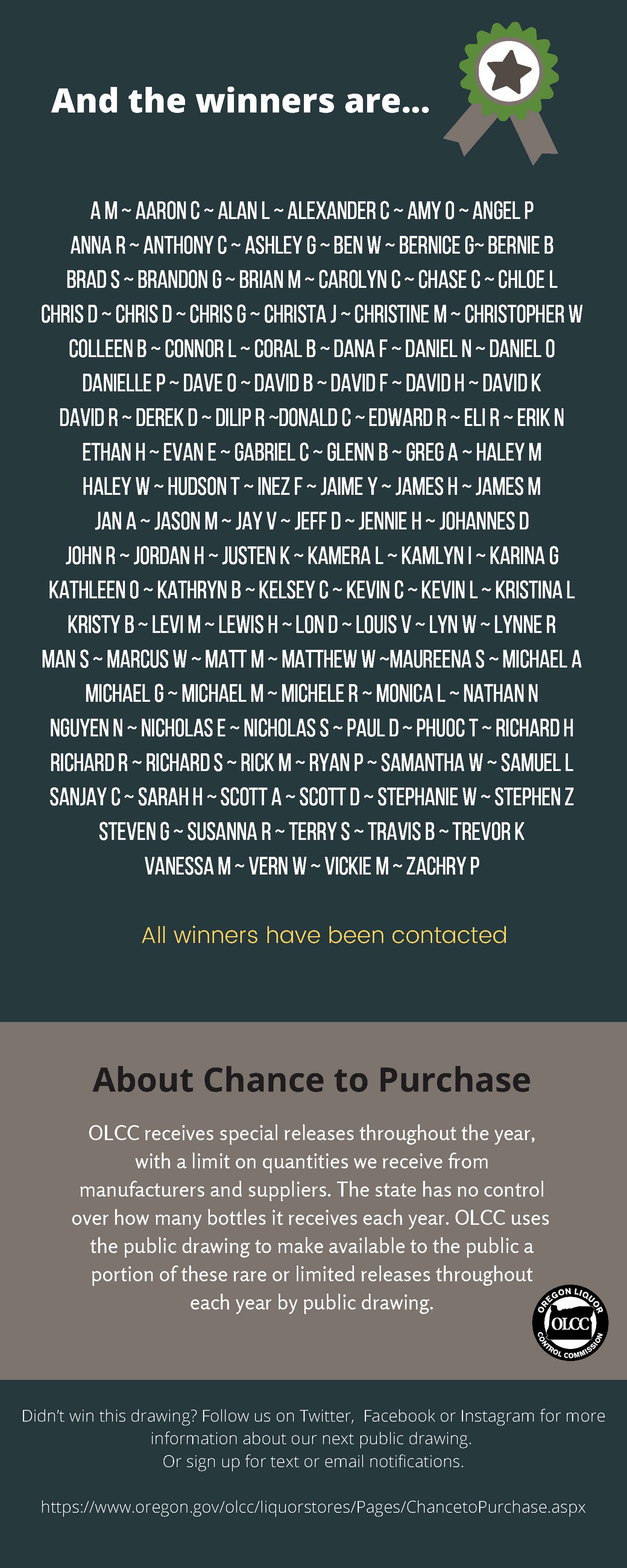 And the winners are...

A M ~ AARON C ~ ALAN L ~ ALEXANDER C ~ AMY O ~ ANGEL P
ANNA R ~ ANTHONY C ~ ASHLEY G ~ BEN W ~ BERNICE G~ BERNIE B
BRAD S ~ BRANDON G ~ BRIAN M ~ CAROLYN C ~ CHASE C ~ CHLOE L
CHRIS D ~ CHRIS D ~ CHRIS G ~ CHRISTA J ~ CHRISTINE M ~ CHRISTOPHER W
COLLEEN B ~ CONNOR L ~ CORAL B ~ DANA F ~ DANIEL N ~ DANIEL O
DANIELLE P ~ DAVE O ~ DAVID B ~ DAVID F ~ DAVID H ~ DAVID K
DAVID R ~ DEREK D ~ DILIP R ~DONALD C ~ EDWARD R ~ ELI R ~ ERIK N
ETHAN H ~ EVAN E ~ GABRIEL C ~ GLENN B ~ GREG A ~ HALEY M
HALEY W ~ HUDSON T ~ INEZ F ~ JAIME Y ~ JAMES H ~ JAMES M
JAN A ~ JASON M ~ JAY V ~ JEFF D ~ JENNIE H ~ JOHANNES D
JOHN R ~ JORDAN H ~ JUSTEN K ~ KAMERA L ~ KAMLYN I ~ KARINA G
KATHLEEN O ~ KATHRYN B ~ KELSEY C ~ KEVIN C ~ KEVIN L ~ KRISTINA L
KRISTY B ~ LEVI M ~ LEWIS H ~ LON D ~ LOUIS V ~ LYN W ~ LYNNE R
MAN S ~ MARCUS W ~ MATT M ~ MATTHEW W ~MAUREENA S ~ MICHAEL A
MICHAEL G ~ MICHAEL M ~ MICHELE R ~ MONICA L ~ NATHAN N
NGUYEN N ~ NICHOLAS E ~ NICHOLAS S ~ PAUL D ~ PHUOC T ~ RICHARD H
RICHARD R ~ RICHARD S ~ RICK M ~ RYAN P ~ SAMANTHA W ~ SAMUEL L
SANJAY C ~ SARAH H ~ SCOTT A ~ SCOTT D ~ STEPHANIE W ~ STEPHEN Z
STEVEN G ~ SUSANNA R ~ TERRY S ~ TRAVIS B ~ TREVOR K
VANESSA M ~ VERN W ~ VICKIE M ~ ZACHRY P

All winners have been contacted

About Chance to Purchase

OLCC receives special releases throughout the year, with a limit on quantities we receive from manufacturers and suppliers. The state has no control over how many bottles it receives each year. OLCC uses the public drawing to make available to the public a portion of these rare or limited releases throughout each year by public drawing.

OREGON LIQUOR OLCC CONTROL COMMISSION

Didn't win this drawing? Follow us on Twitter, Facebook or Instagram for more information about our next public drawing.
Or sign up for text or email notifications.

https://www.oregon.gov/olcc/liquorstores/Pages/ChancetoPurchase.aspx