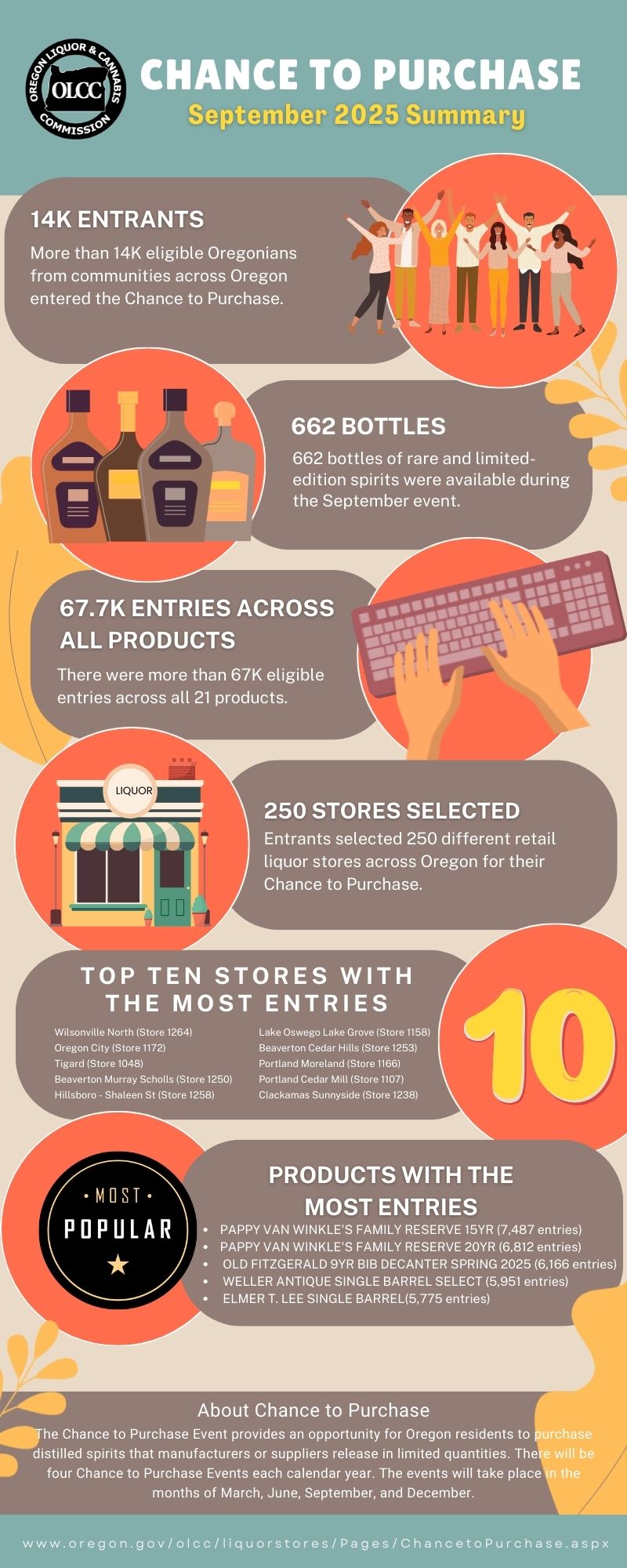 OREGON LIQUOR & CANNABIS COMMISSION
OLCC

CHANCE TO PURCHASE
September 2025 Summary

14K ENTRANTS
More than 14K eligible Oregonians from communities across Oregon entered the Chance to Purchase.

662 BOTTLES
662 bottles of rare and limited-edition spirits were available during the September event.

67.7K ENTRIES ACROSS ALL PRODUCTS
There were more than 67K eligible entries across all 21 products.

LIQUOR

250 STORES SELECTED
Entrants selected 250 different retail liquor stores across Oregon for their Chance to Purchase.

TOP TEN STORES WITH THE MOST ENTRIES

Wilsonville North (Store 1264)
Oregon City (Store 1172)
Tigard (Store 1048)
Beaverton Murray Scholls (Store 1250)
Hillsboro - Shaleen St (Store 1258)

Lake Oswego Lake Grove (Store 1158)
Beaverton Cedar Hills (Store 1253)
Portland Moreland (Store 1166)
Portland Cedar Mill (Store 1107)
Clackamas Sunnyside (Store 1238)

10

MOST
POPULAR

PRODUCTS WITH THE MOST ENTRIES
• PAPPY VAN WINKLE'S FAMILY RESERVE 15YR (7,487 entries)
• PAPPY VAN WINKLE'S FAMILY RESERVE 20YR (6,812 entries)
• OLD FITZGERALD 9YR BIB DECANTER SPRING 2025 (6,166 entries)
• WELLER ANTIQUE SINGLE BARREL SELECT (5,951 entries)
• ELMER T. LEE SINGLE BARREL(5,775 entries)

About Chance to Purchase
The Chance to Purchase Event provides an opportunity for Oregon residents to purchase distilled spirits that manufacturers or suppliers release in limited quantities. There will be four Chance to Purchase Events each calendar year. The events will take place in the months of March, June, September, and December.

www.oregon.gov/olcc/liquorstores/Pages/ChancetoPurchase.aspx