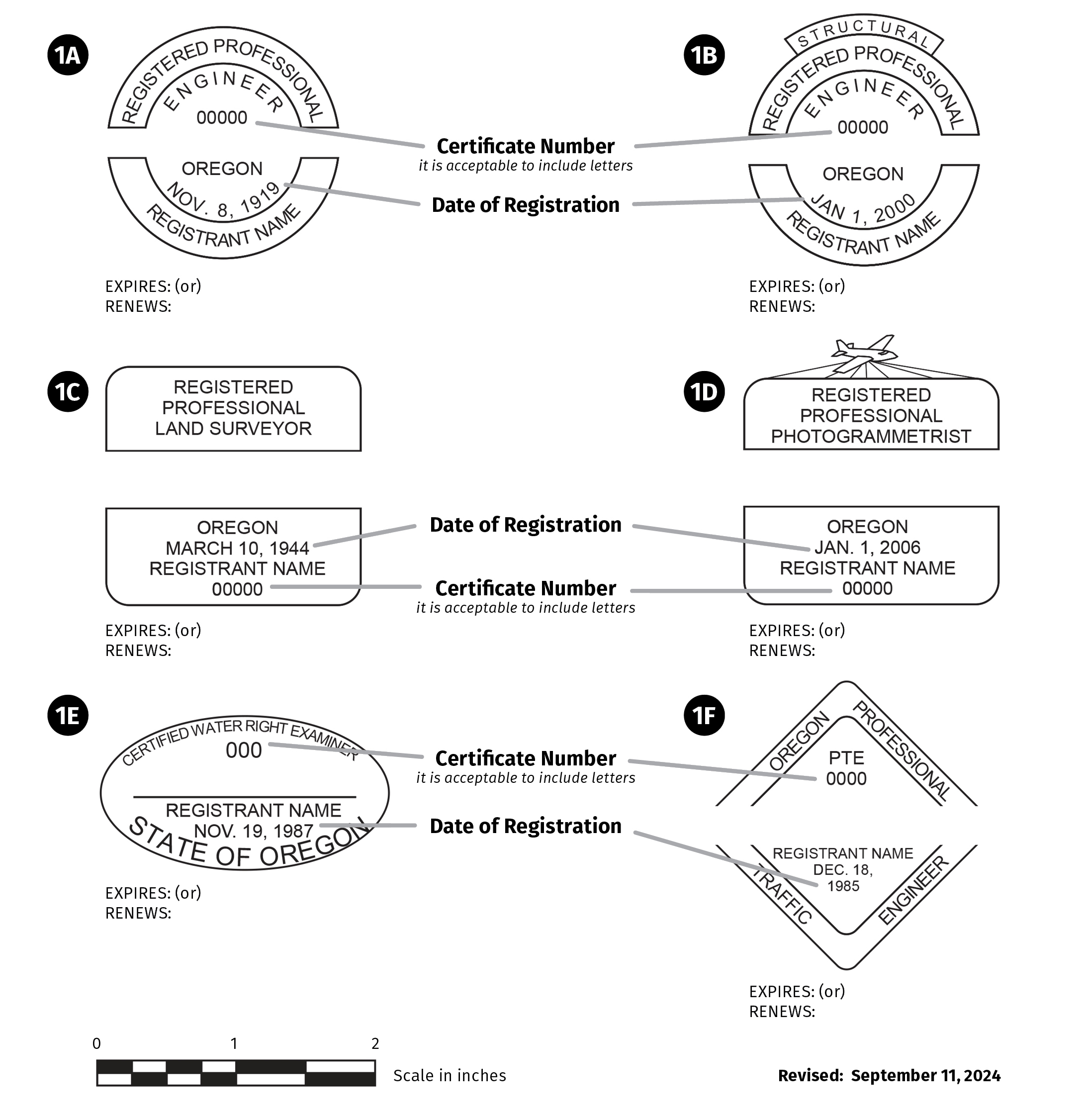 1A

REGISTERED PROFESSIONAL
ENGINEER
00000
OREGON
NOV. 8, 1919
REGISTRANT NAME

EXPIRES: (or)
RENEWS:

Certificate Number
it is acceptable to include letters

Date of Registration

1B

STRUCTURAL
REGISTERED PROFESSIONAL
ENGINEER
00000
OREGON
JAN 1, 2000
REGISTRANT NAME

EXPIRES: (or)
RENEWS:

1C

REGISTERED
PROFESSIONAL
LAND SURVEYOR

OREGON
MARCH 10, 1944
REGISTRANT NAME
00000

EXPIRES: (or)
RENEWS:

Date of Registration

Certificate Number
it is acceptable to include letters

1D

REGISTERED
PROFESSIONAL
PHOTOGRAMMETRIST

OREGON
JAN. 1, 2006
REGISTRANT NAME
00000

EXPIRES: (or)
RENEWS:

1E

CERTIFIED WATER RIGHT EXAMINER
000
REGISTRANT NAME
NOV. 19, 1987
STATE OF OREGON

EXPIRES: (or)
RENEWS:

Certificate Number
it is acceptable to include letters

Date of Registration

1F

OREGON PROFESSIONAL
PTE
0000
REGISTRANT NAME
DEC. 18,
1985
TRAFFIC ENGINEER

EXPIRES: (or)
RENEWS:

0 1 2
Scale in inches

Revised: September 11, 2024