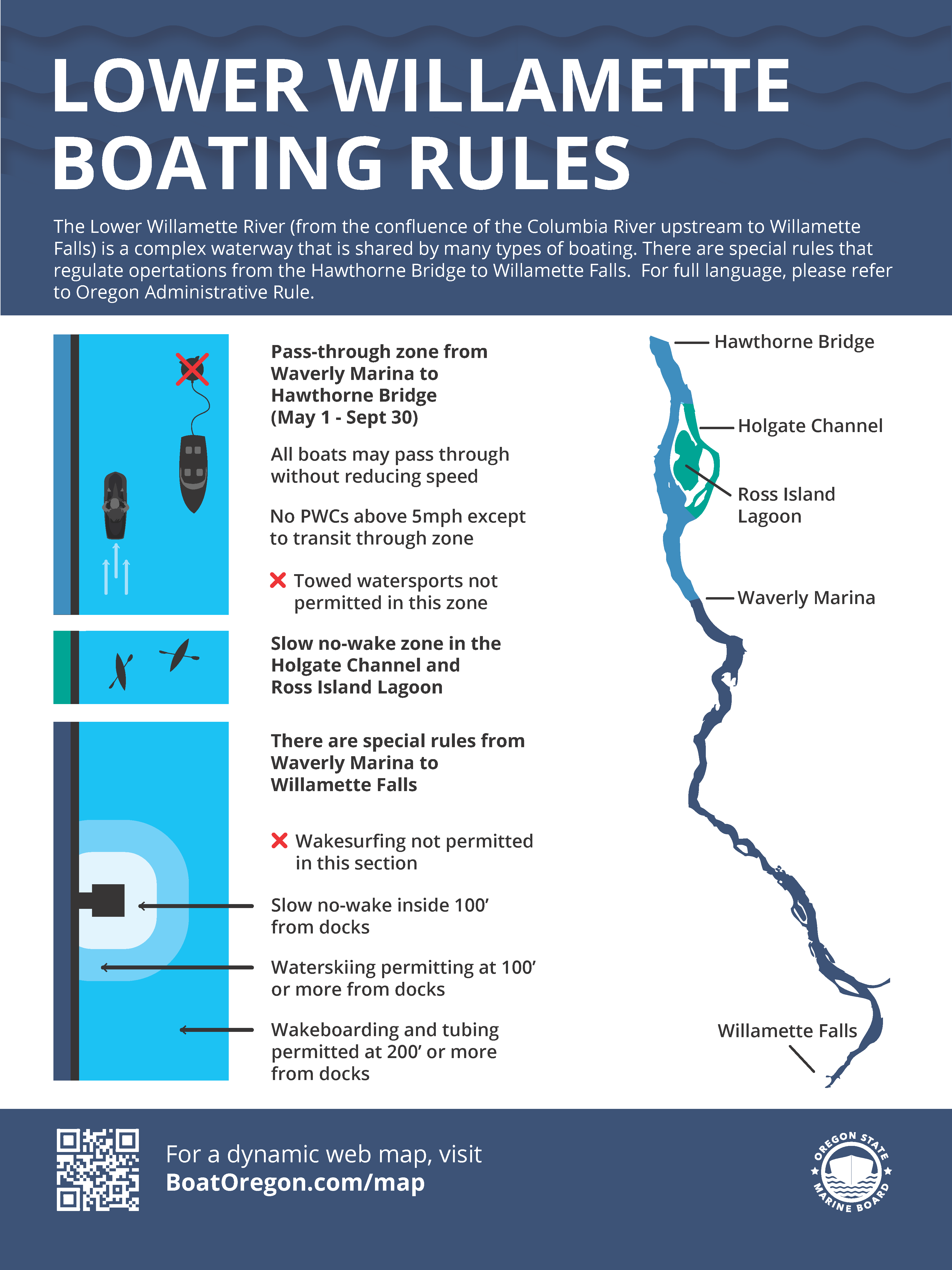 LOWER WILLAMETTE BOATING RULES

The Lower Willamette River (from the confluence of the Columbia River upstream to Willamette Falls) is a complex waterway that is shared by many types of boating. There are special rules that regulate opertations from the Hawthorne Bridge to Willamette Falls. For full language, please refer to Oregon Administrative Rule.

Pass-through zone from Waverly Marina to Hawthorne Bridge (May 1 - Sept 30)

All boats may pass through without reducing speed

No PWCs above 5mph except to transit through zone

Towed watersports not permitted in this zone

Slow no-wake zone in the Holgate Channel and Ross Island Lagoon

There are special rules from Waverly Marina to Willamette Falls

Wakesurfing not permitted in this section

Slow no-wake inside 100' from docks

Waterskiing permitting at 100' or more from docks

Wakeboarding and tubing permitted at 200' or more from docks

Hawthorne Bridge

Holgate Channel

Ross Island Lagoon

Waverly Marina

Willamette Falls

For a dynamic web map, visit BoatOregon.com/map

OREGON STATE MARINE BOARD